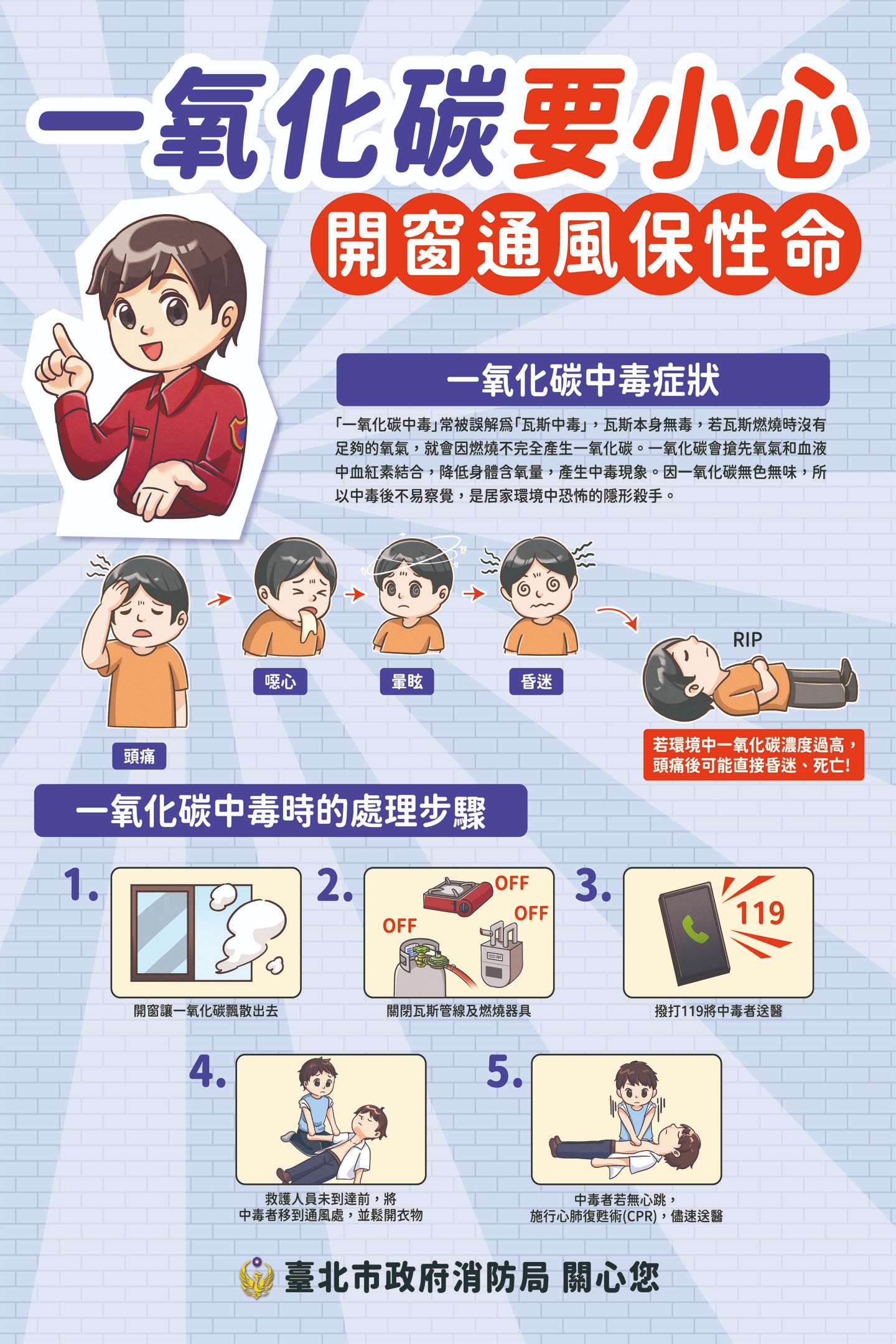 一氧化碳要小心

開窗通風保性命

一氧化碳中毒症狀

「一氧化碳中毒」常被誤解爲「瓦斯中毒」，瓦斯本身無毒，若瓦斯燃燒時沒有足夠的氧氣，就會因燃燒不完全產生一氧化碳。一氧化碳會搶先氧氣和血液中血紅素結合，降低身體含氧量，產生中毒現象。因一氧化碳無色無味，所以中毒後不易察覺，是居家環境中恐怖的隱形殺手。

頭痛

噁心

暈眩

昏迷

RIP

若環境中一氧化碳濃度過高，頭痛後可能直接昏迷、死亡!

一氧化碳中毒時的處理步驟

1.
開窗讓一氧化碳飄散出去

2.
OFF
OFF
OFF
關閉瓦斯管線及燃燒器具

3.
119
撥打119將中毒者送醫

4.
救護人員未到達前，將中毒者移到通風處，並鬆開衣物

5.
中毒者若無心跳，施行心肺復甦術(CPR)，儘速送醫

臺北市政府消防局 關心您